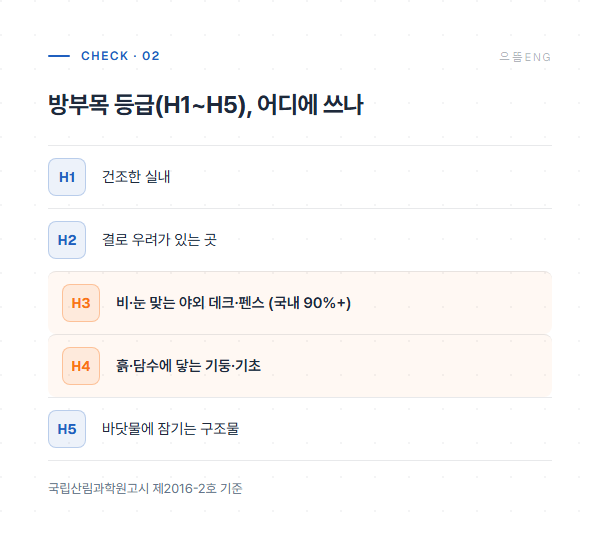 CHECK · 02

으뜸ENG

방부목 등급(H1~H5), 어디에 쓰나

H1 건조한 실내

H2 결로 우려가 있는 곳

H3 비·눈 맞는 야외 데크·펜스 (국내 90%+)

H4 흙·담수에 닿는 기둥·기초

H5 바닷물에 잠기는 구조물

국립산림과학원고시 제2016-2호 기준